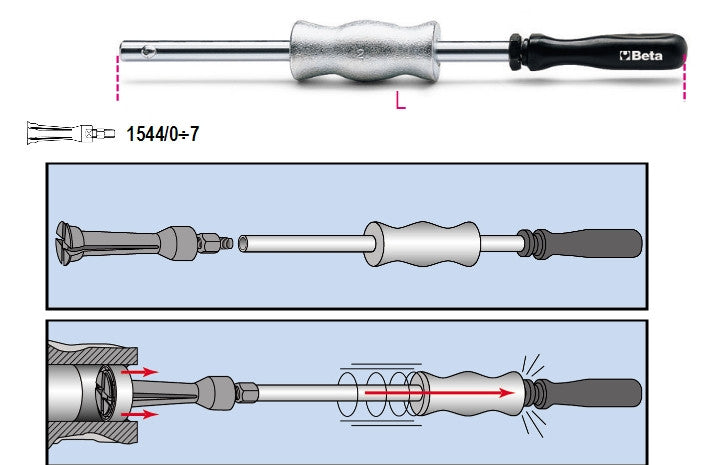 Beta

L

1544/0÷7