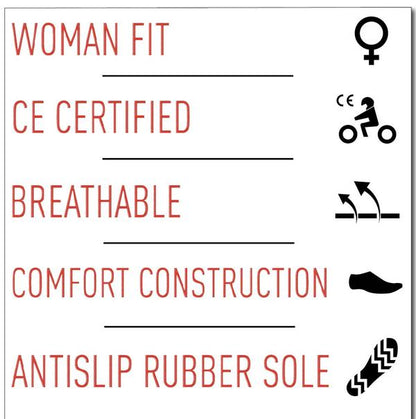 WOMAN FIT

CE CERTIFIED

CE

BREATHABLE

COMFORT CONSTRUCTION

ANTISLIP RUBBER SOLE