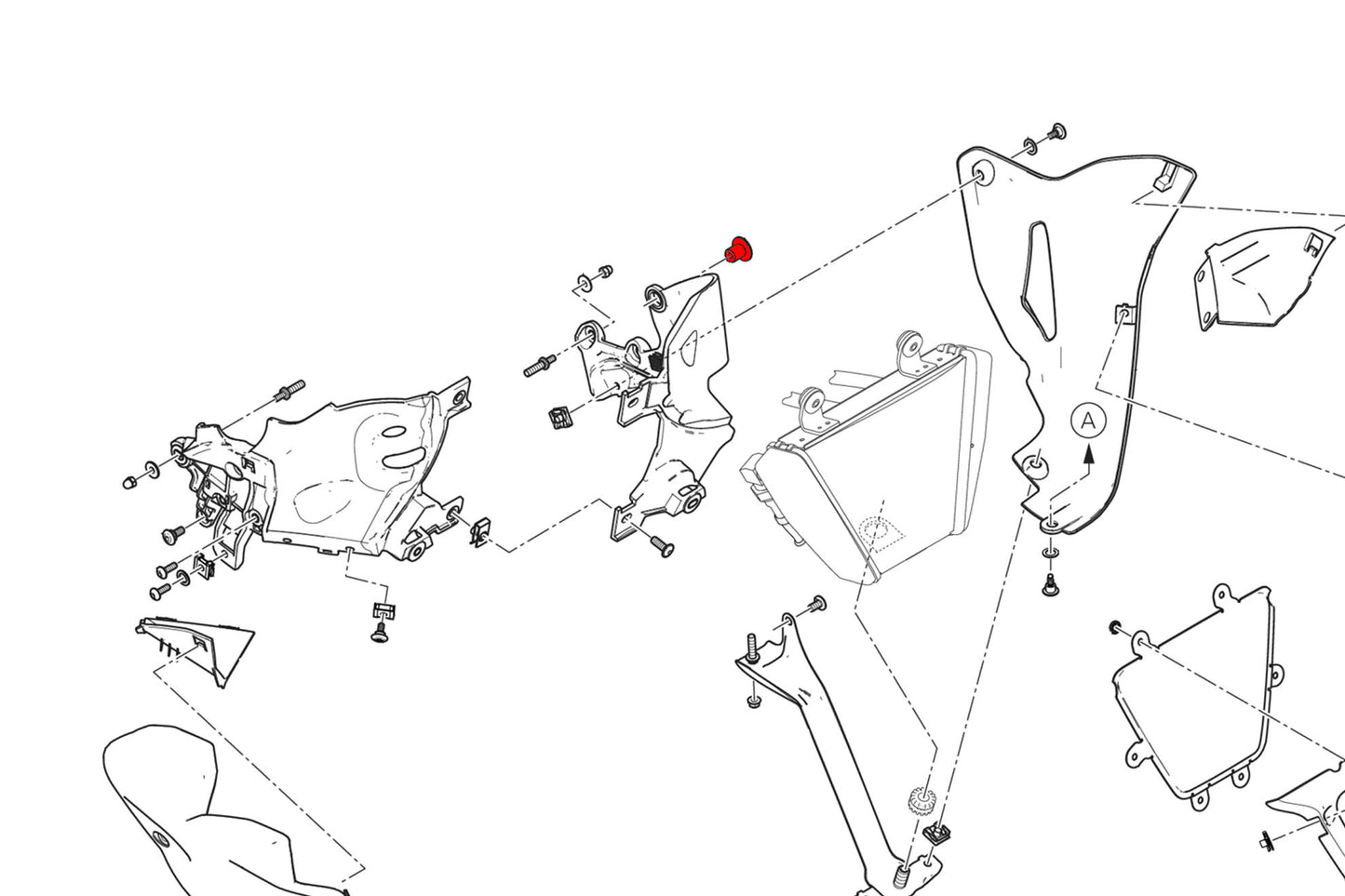 A