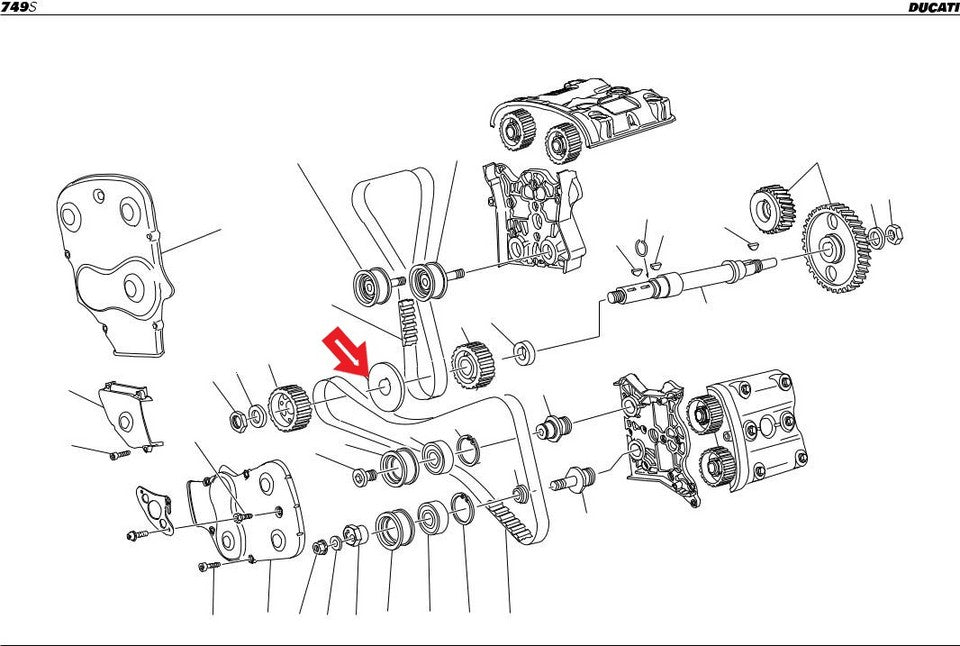 749S

DUCATI