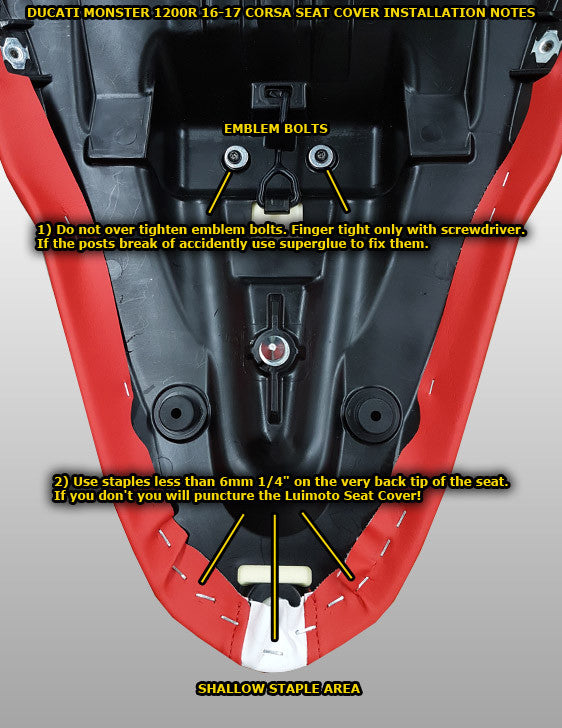 DUCATI MONSTER 1200R 16-17 CORSA SEAT COVER INSTALLATION NOTES

EMBLEM BOLTS

1) Do not over tighten emblem bolts. Finger tight only with screwdriver. If the posts break of accidently use superglue to fix them.

2) Use staples less than 6mm 1/4" on the very back tip of the seat. If you don't you will puncture the Luimoto Seat Cover!

SHALLOW STAPLE AREA