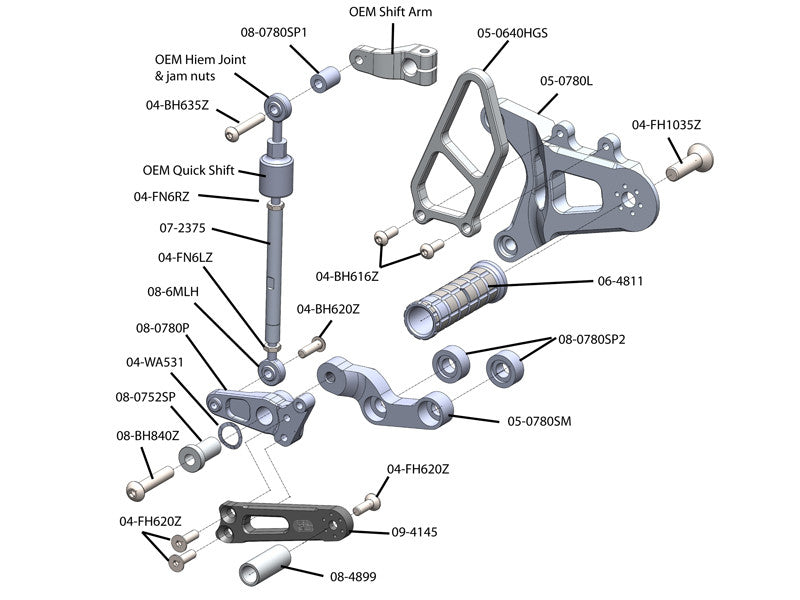 OEM Shift Arm
08-0780SP1
05-0640HGS
OEM Hiem Joint & jam nuts
05-0780L
04-BH635Z
04-FH1035Z
OEM Quick Shift
04-FN6RZ
07-2375
04-FN6LZ
04-BH616Z
06-4811
08-6MLH
04-BH620Z
08-0780P
08-0780SP2
04-WA531
08-0752SP
05-0780SM
08-BH840Z
04-FH620Z
04-FH620Z
09-4145
08-4899