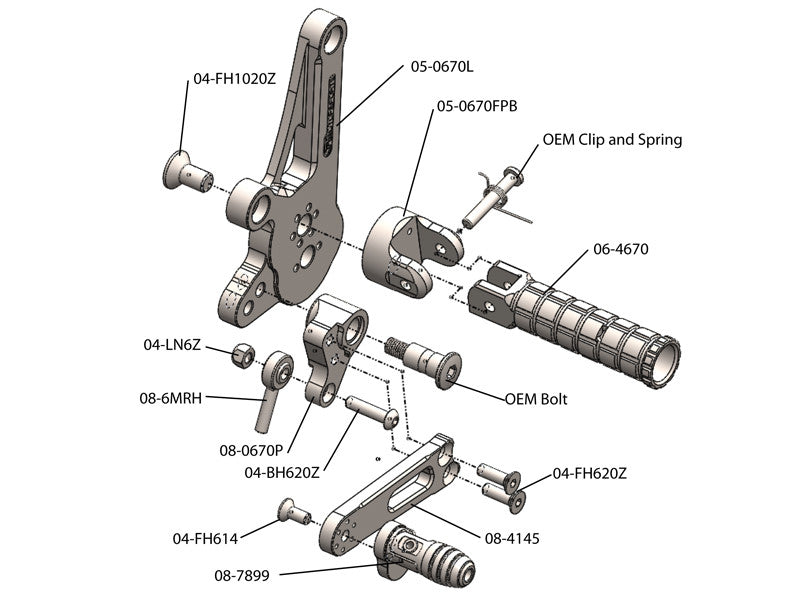 04-FH1020Z
05-0670L
05-0670FPB
OEM Clip and Spring
06-4670
04-LN6Z
08-6MRH
OEM Bolt
08-0670P
04-BH620Z
04-FH620Z
04-FH614
08-4145
08-7899