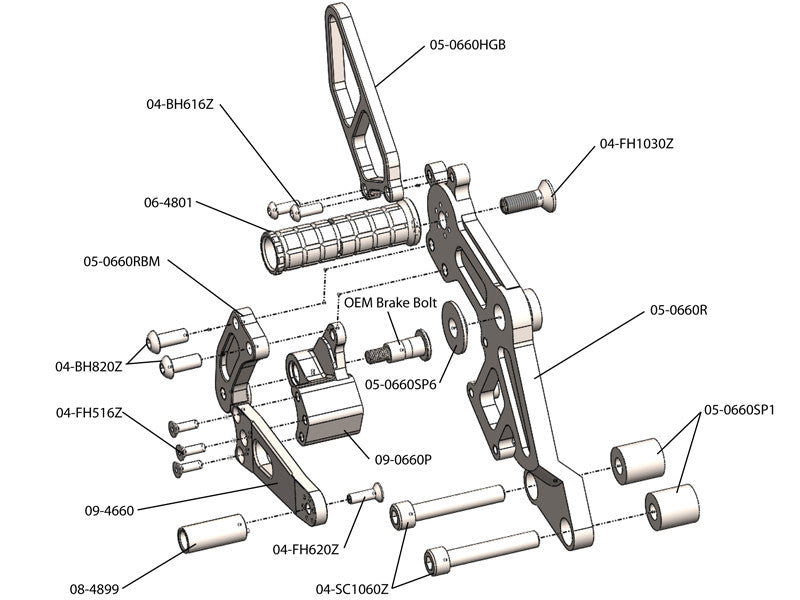 05-0660HGB
04-BH616Z
04-FH1030Z
06-4801
05-0660RBM
OEM Brake Bolt
05-0660R
04-BH820Z
05-0660SP6
04-FH516Z
05-0660SP1
09-0660P
09-4660
04-FH620Z
08-4899
04-SC1060Z