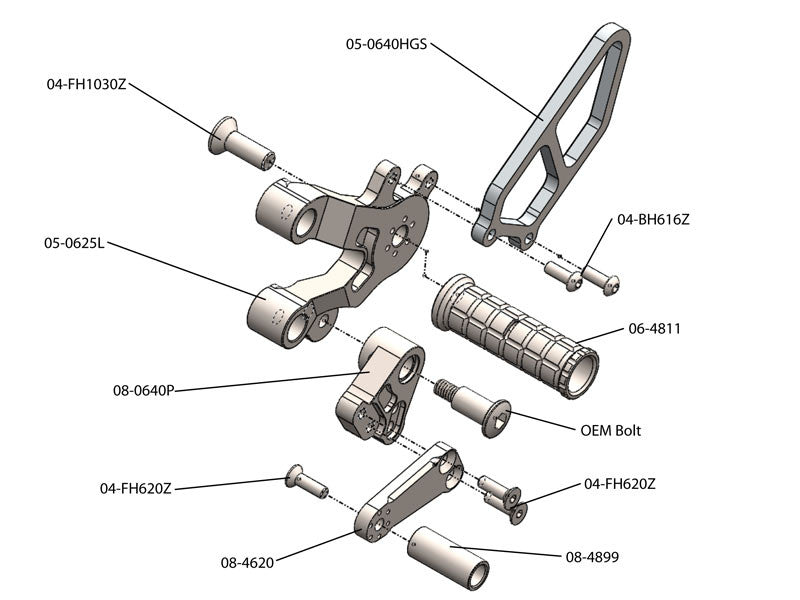 05-0640HGS

04-FH1030Z

04-BH616Z

05-0625L

06-4811

08-0640P

OEM Bolt

04-FH620Z

04-FH620Z

08-4620

08-4899