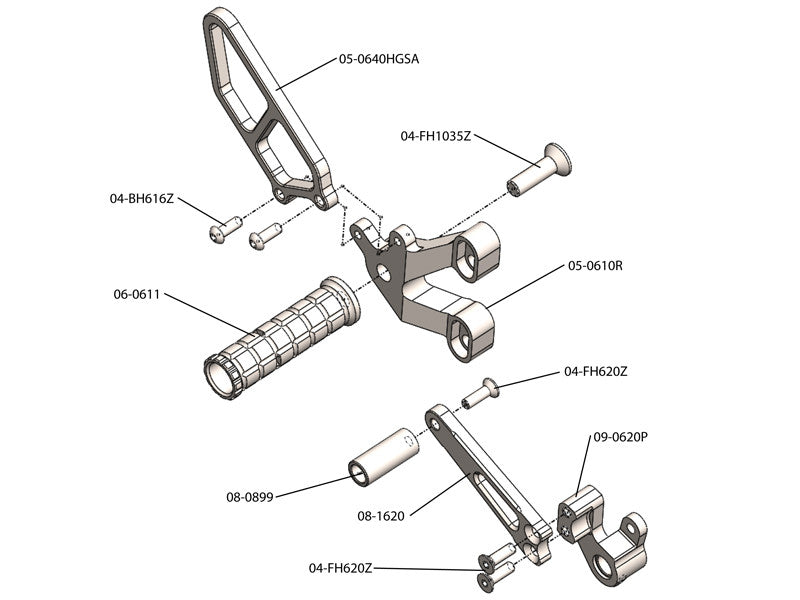 05-0640HGSA

04-FH1035Z

04-BH616Z

05-0610R

06-0611

04-FH620Z

09-0620P

08-0899

08-1620

04-FH620Z