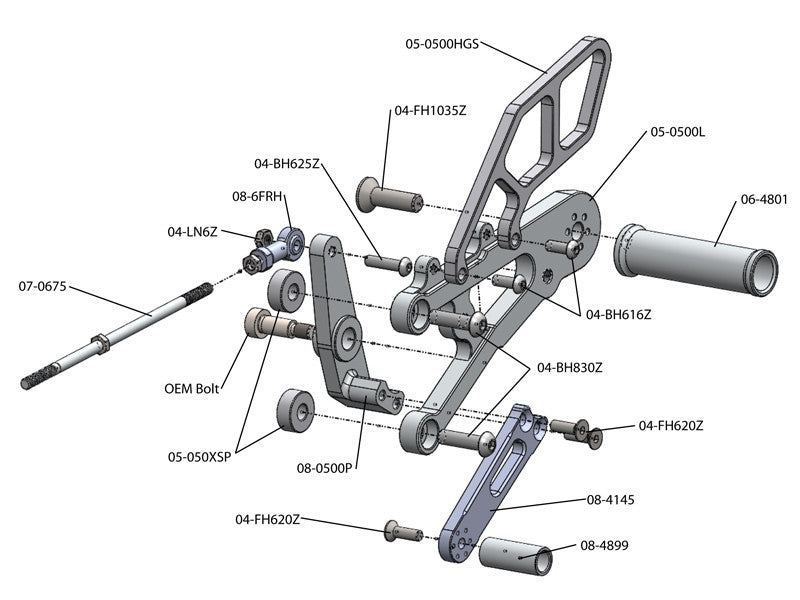 05-0500HGS
04-FH1035Z
05-0500L
04-BH625Z
08-6FRH
06-4801
04-LN6Z
07-0675
04-BH616Z
04-BH830Z
OEM Bolt
04-FH620Z
05-050XSP
08-0500P
08-4145
04-FH620Z
08-4899