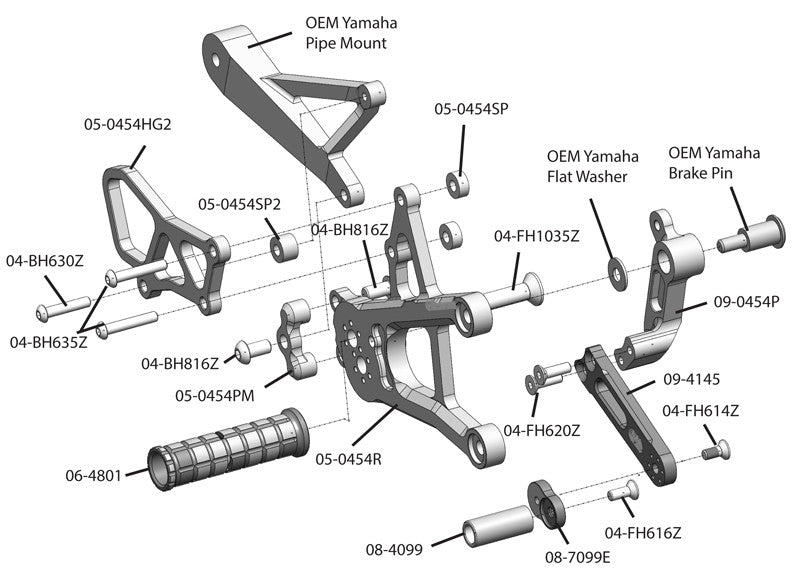 OEM Yamaha Pipe Mount

05-0454HG2

05-0454SP

OEM Yamaha Flat Washer

OEM Yamaha Brake Pin

05-0454SP2

04-BH816Z

04-FH1035Z

04-BH630Z

09-0454P

04-BH635Z

04-BH816Z

05-0454PM

09-4145

04-FH614Z

04-FH620Z

05-0454R

06-4801

04-FH616Z

08-4099

08-7099E