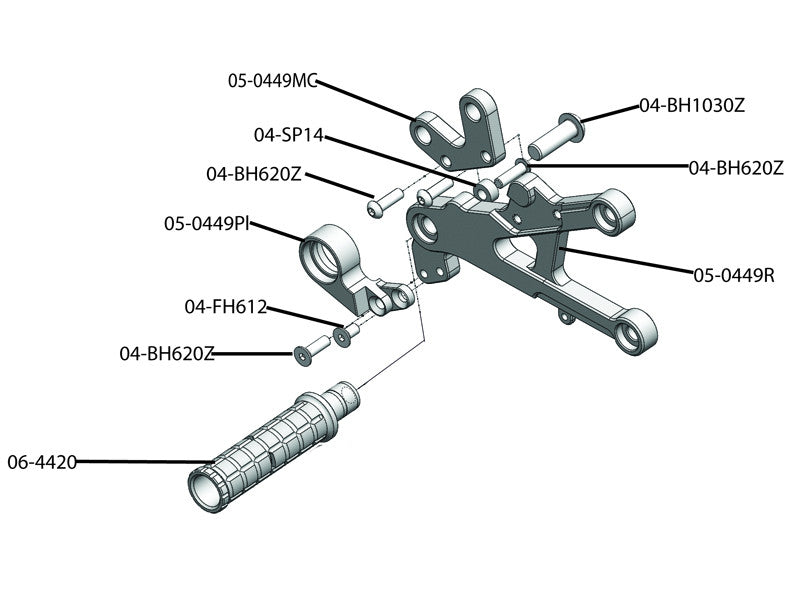 05-0449MC
04-BH1030Z
04-SP14
04-BH620Z
04-BH620Z
05-0449PI
05-0449R
04-FH612
04-BH620Z
06-4420