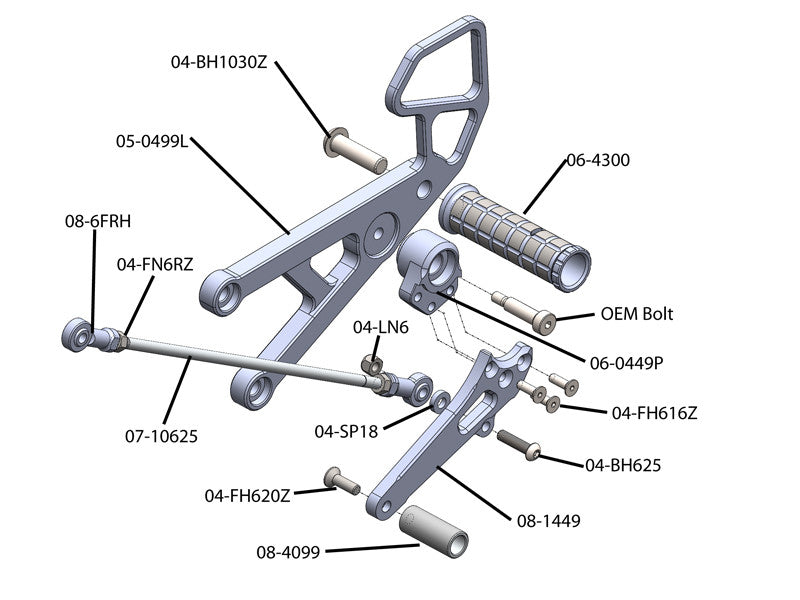 04-BH1030Z
05-0499L
06-4300
08-6FRH
04-FN6RZ
OEM Bolt
04-LN6
06-0449P
04-FH616Z
07-10625
04-SP18
04-BH625
04-FH620Z
08-1449
08-4099