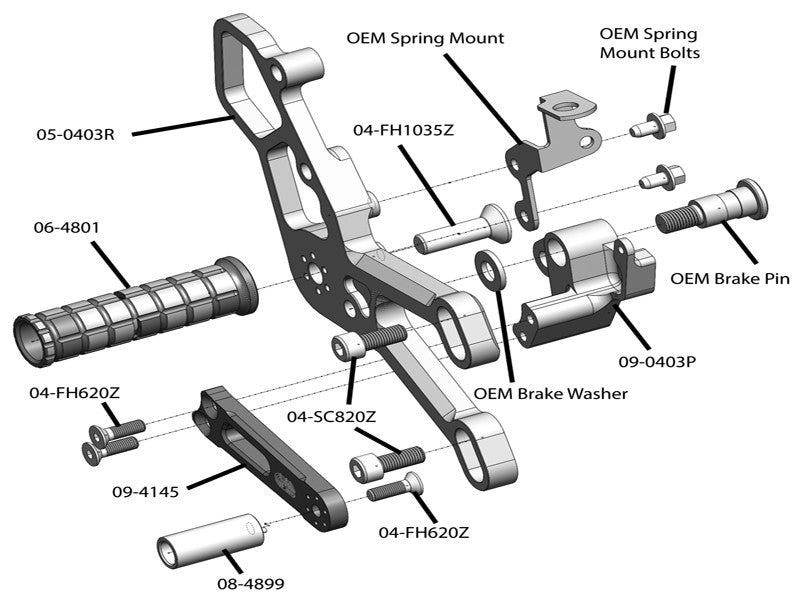 OEM Spring Mount

OEM Spring Mount Bolts

05-0403R

04-FH1035Z

06-4801

OEM Brake Pin

09-0403P

OEM Brake Washer

04-FH620Z

04-SC820Z

09-4145

04-FH620Z

08-4899