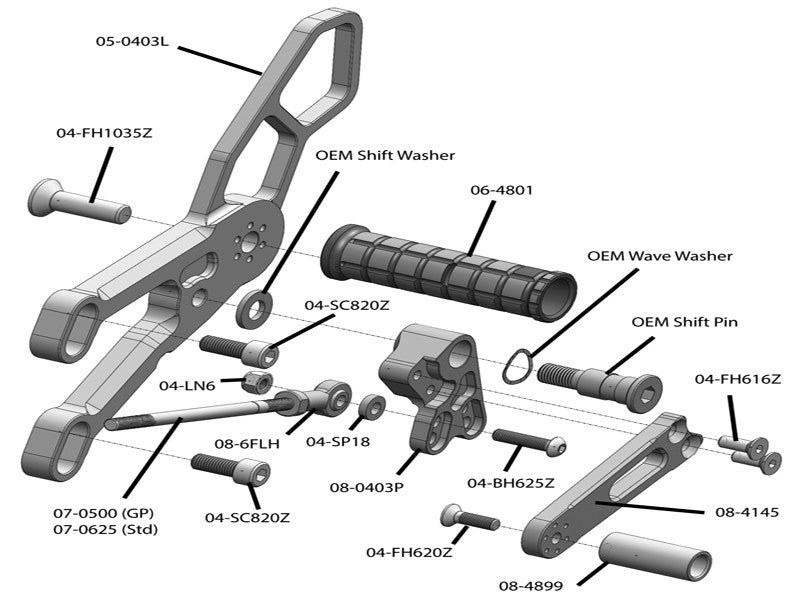 05-0403L

04-FH1035Z

OEM Shift Washer

06-4801

OEM Wave Washer

04-SC820Z

OEM Shift Pin

04-LN6

04-FH616Z

08-6FLH

04-SP18

08-0403P

04-BH625Z

07-0500 (GP)
07-0625 (Std)

04-SC820Z

08-4145

04-FH620Z

08-4899