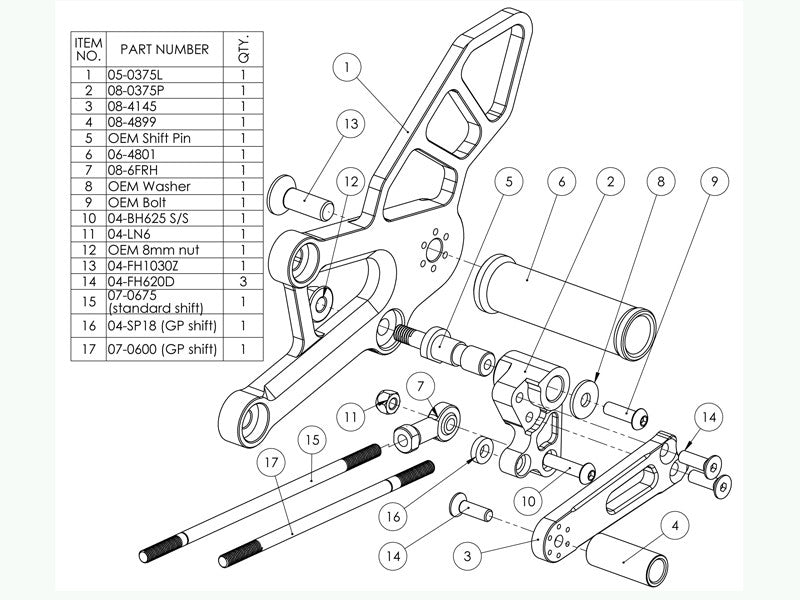 | ITEM NO. | PART NUMBER | QTY. |
|---|---|---|
| 1 | 05-0375L | 1 |
| 2 | 08-0375P | 1 |
| 3 | 08-4145 | 1 |
| 4 | 08-4899 | 1 |
| 5 | OEM Shift Pin | 1 |
| 6 | 06-4801 | 1 |
| 7 | 08-6FRH | 1 |
| 8 | OEM Washer | 1 |
| 9 | OEM Bolt | 1 |
| 10 | 04-BH625 S/S | 1 |
| 11 | 04-LN6 | 1 |
| 12 | OEM 8mm nut | 1 |
| 13 | 04-FH1030Z | 1 |
| 14 | 04-FH620D | 3 |
| 15 | 07-0675 (standard shift) | 1 |
| 16 | 04-SP18 (GP shift) | 1 |
| 17 | 07-0600 (GP shift) | 1 |

1
13
12
5
6
2
8
9
11
7
14
15
17
10
16
14
3
4