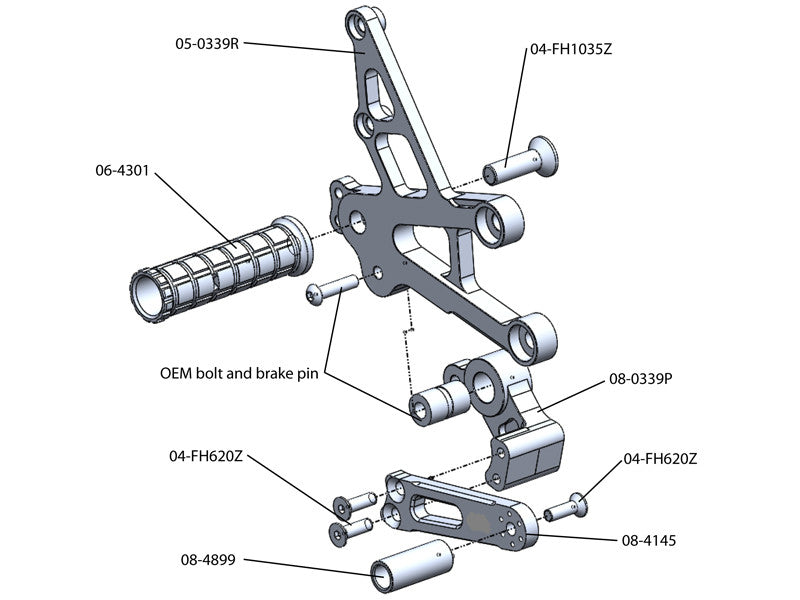 05-0339R

04-FH1035Z

06-4301

OEM bolt and brake pin

08-0339P

04-FH620Z

04-FH620Z

08-4145

08-4899