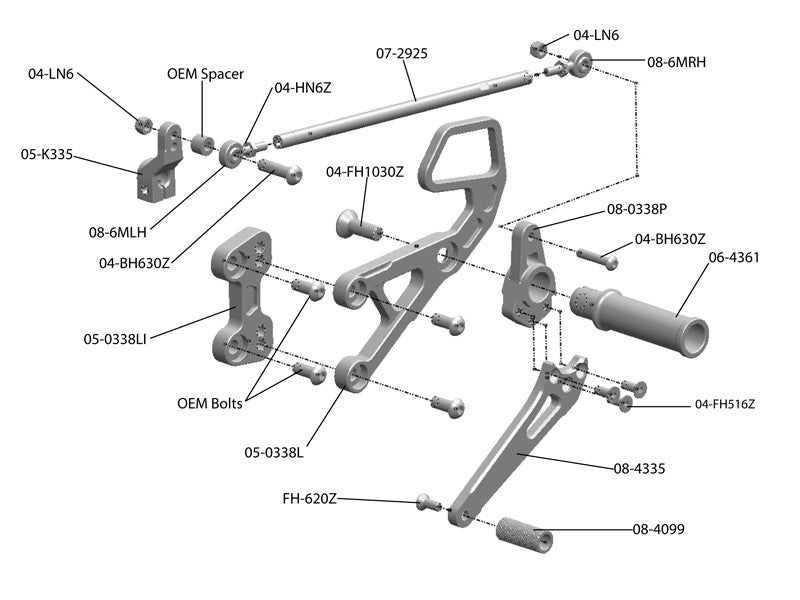 04-LN6
07-2925
08-6MRH
04-LN6
OEM Spacer
04-HN6Z
05-K335
04-FH1030Z
08-6MLH
04-BH630Z
08-0338P
04-BH630Z
06-4361
05-0338LI
OEM Bolts
04-FH516Z
05-0338L
08-4335
FH-620Z
08-4099