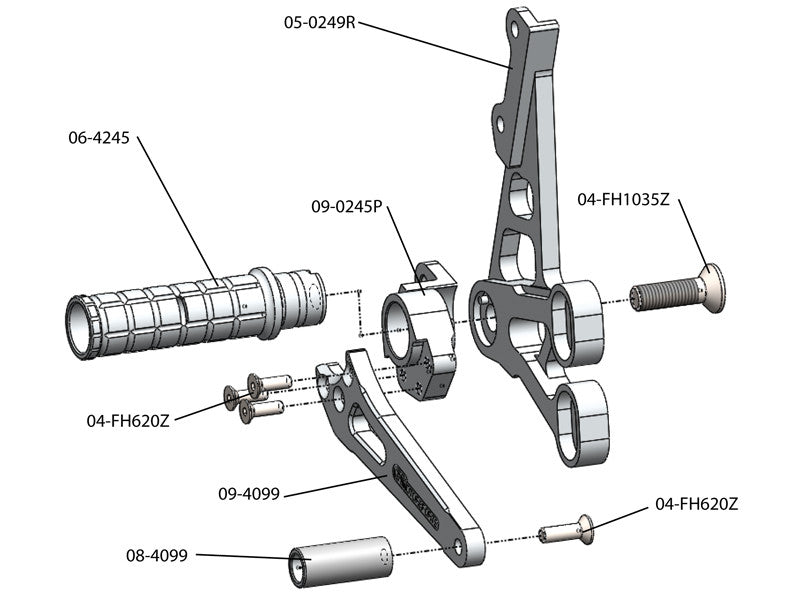 05-0249R

06-4245

09-0245P

04-FH1035Z

04-FH620Z

09-4099

04-FH620Z

08-4099