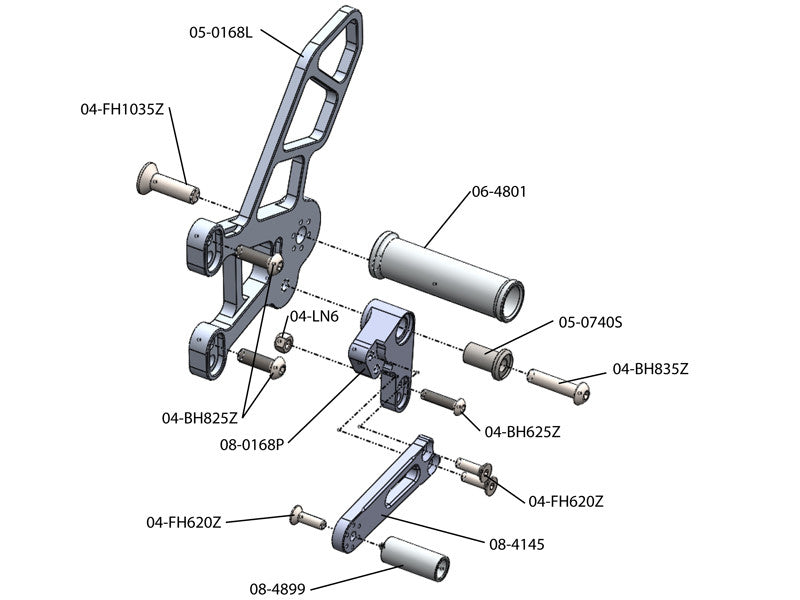 05-0168L

04-FH1035Z

06-4801

04-LN6

05-0740S

04-BH835Z

04-BH825Z

08-0168P

04-BH625Z

04-FH620Z

04-FH620Z

08-4145

08-4899